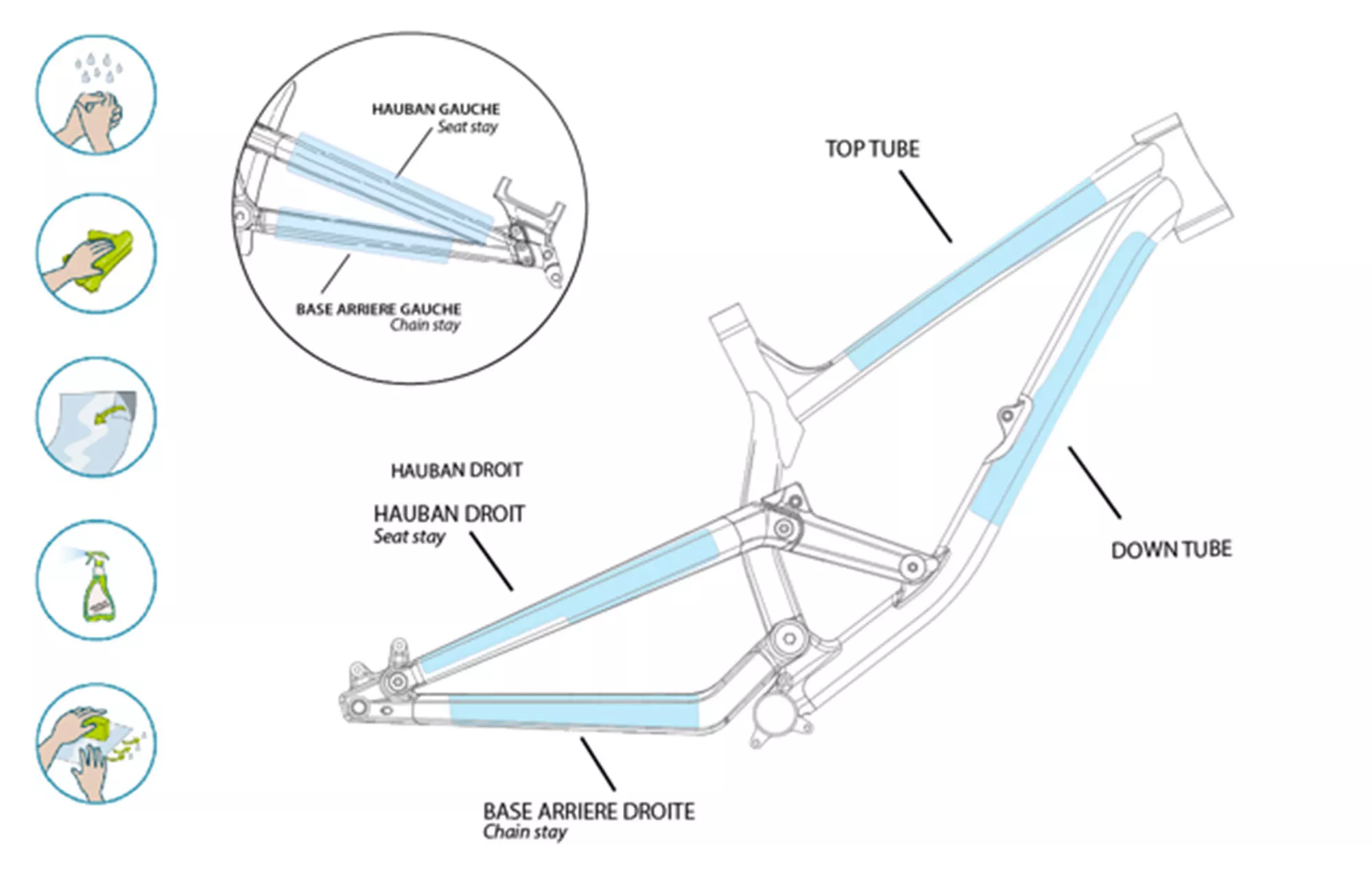 HAUBAN GAUCHE
Seat stay

BASE ARRIERE GAUCHE
Chain stay

TOP TUBE

HAUBAN DROIT

HAUBAN DROIT
Seat stay

DOWN TUBE

BASE ARRIERE DROITE
Chain stay